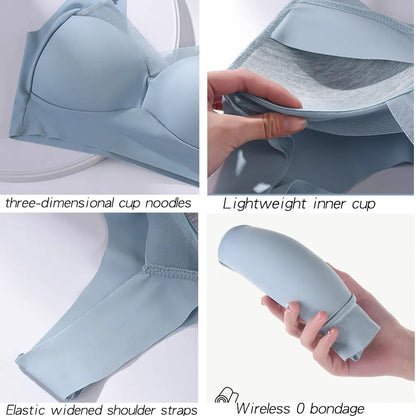 three-dimensional cup noodles

Lightweight inner cup

Elastic widened shoulder straps

Wireless 0 bondage